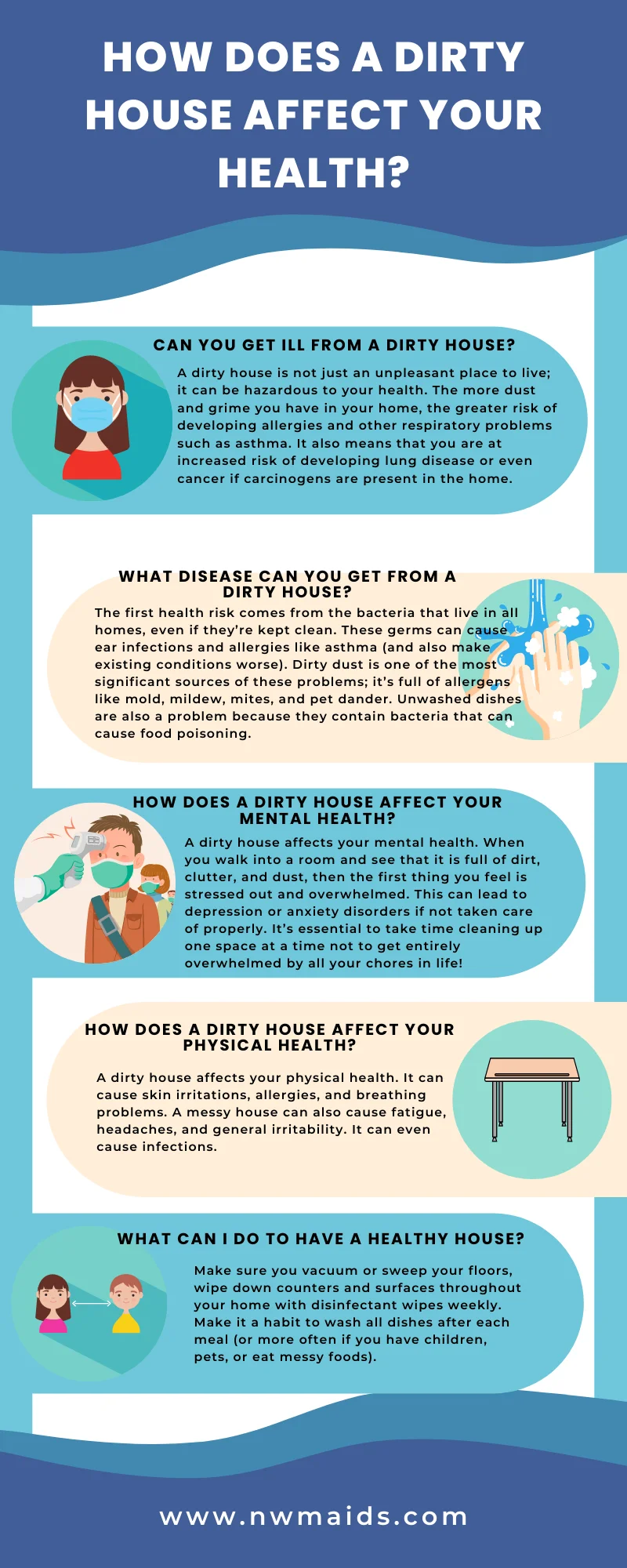 HOW DOES A DIRTY HOUSE AFFECT YOUR HEALTH?

CAN YOU GET ILL FROM A DIRTY HOUSE?

A dirty house is not just an unpleasant place to live; it can be hazardous to your health. The more dust and grime you have in your home, the greater risk of developing allergies and other respiratory problems such as asthma. It also means that you are at increased risk of developing lung disease or even cancer if carcinogens are present in the home.

WHAT DISEASE CAN YOU GET FROM A DIRTY HOUSE?

The first health risk comes from the bacteria that live in all homes, even if they're kept clean. These germs can cause ear infections and allergies like asthma (and also make existing conditions worse). Dirty dust is one of the most significant sources of these problems; it's full of allergens like mold, mildew, mites, and pet dander. Unwashed dishes are also a problem because they contain bacteria that can cause food poisoning.

HOW DOES A DIRTY HOUSE AFFECT YOUR MENTAL HEALTH?

A dirty house affects your mental health. When you walk into a room and see that it is full of dirt, clutter, and dust, then the first thing you feel is stressed out and overwhelmed. This can lead to depression or anxiety disorders if not taken care of properly. It's essential to take time cleaning up one space at a time not to get entirely overwhelmed by all your chores in life!

HOW DOES A DIRTY HOUSE AFFECT YOUR PHYSICAL HEALTH?

A dirty house affects your physical health. It can cause skin irritations, allergies, and breathing problems. A messy house can also cause fatigue, headaches, and general irritability. It can even cause infections.

WHAT CAN I DO TO HAVE A HEALTHY HOUSE?

Make sure you vacuum or sweep your floors, wipe down counters and surfaces throughout your home with disinfectant wipes weekly. Make it a habit to wash all dishes after each meal (or more often if you have children, pets, or eat messy foods).

www.nwmaids.com