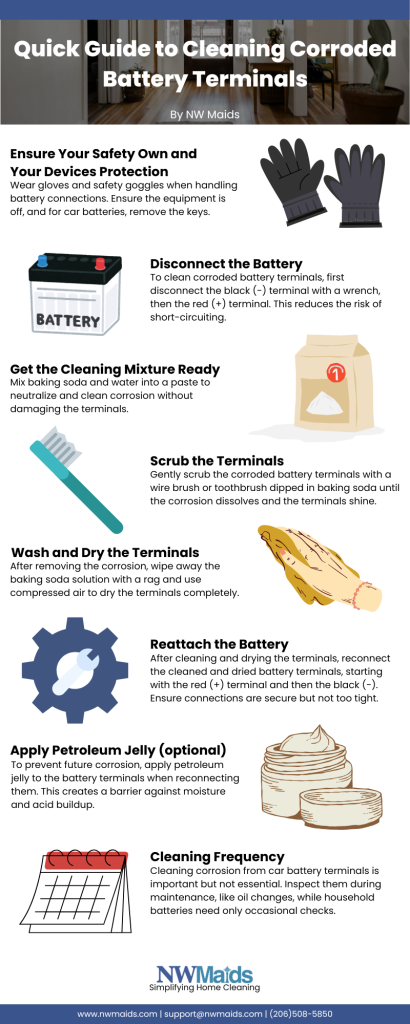 Quick Guide to Cleaning Corroded Battery Terminals

By NW Maids

Ensure Your Safety Own and Your Devices Protection
Wear gloves and safety goggles when handling battery connections. Ensure the equipment is off, and for car batteries, remove the keys.

BATTERY

Disconnect the Battery
To clean corroded battery terminals, first disconnect the black (-) terminal with a wrench, then the red (+) terminal. This reduces the risk of short-circuiting.

Get the Cleaning Mixture Ready
Mix baking soda and water into a paste to neutralize and clean corrosion without damaging the terminals.

Scrub the Terminals
Gently scrub the corroded battery terminals with a wire brush or toothbrush dipped in baking soda until the corrosion dissolves and the terminals shine.

Wash and Dry the Terminals
After removing the corrosion, wipe away the baking soda solution with a rag and use compressed air to dry the terminals completely.

Reattach the Battery
After cleaning and drying the terminals, reconnect the cleaned and dried battery terminals, starting with the red (+) terminal and then the black (-). Ensure connections are secure but not too tight.

Apply Petroleum Jelly (optional)
To prevent future corrosion, apply petroleum jelly to the battery terminals when reconnecting them. This creates a barrier against moisture and acid buildup.

Cleaning Frequency
Cleaning corrosion from car battery terminals is important but not essential. Inspect them during maintenance, like oil changes, while household batteries need only occasional checks.

NWMaids
Simplifying Home Cleaning

www.nwmaids.com | support@nwmaids.com | (206)508-5850